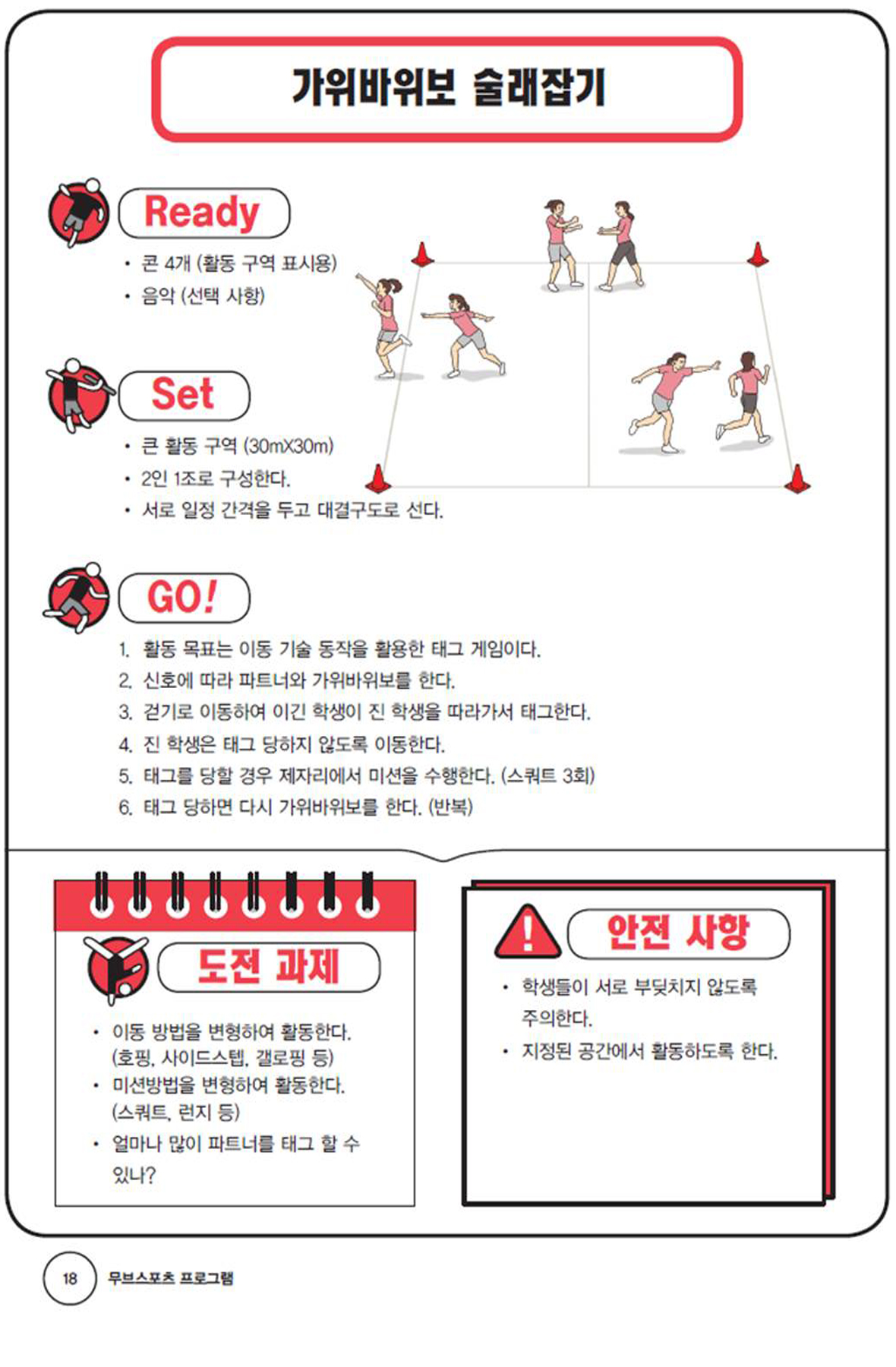 가위바위보 술래잡기

Ready

• 콘 4개 (활동 구역 표시용)
• 음악 (선택 사항)

Set

• 큰 활동 구역 (30mX30m)
• 2인 1조로 구성한다.
• 서로 일정 간격을 두고 대결구도로 선다.

GO!

1. 활동 목표는 이동 기술 동작을 활용한 태그 게임이다.
2. 신호에 따라 파트너와 가위바위보를 한다.
3. 걷기로 이동하여 이긴 학생이 진 학생을 따라가서 태그한다.
4. 진 학생은 태그 당하지 않도록 이동한다.
5. 태그를 당할 경우 제자리에서 미션을 수행한다. (스쿼트 3회)
6. 태그 당하면 다시 가위바위보를 한다. (반복)

도전 과제

• 이동 방법을 변형하여 활동한다. (호핑, 사이드스텝, 갤로핑 등)
• 미션방법을 변형하여 활동한다. (스쿼트, 런지 등)
• 얼마나 많이 파트너를 태그 할 수 있나?

안전 사항

• 학생들이 서로 부딪치지 않도록 주의한다.
• 지정된 공간에서 활동하도록 한다.

18 무브스포츠 프로그램