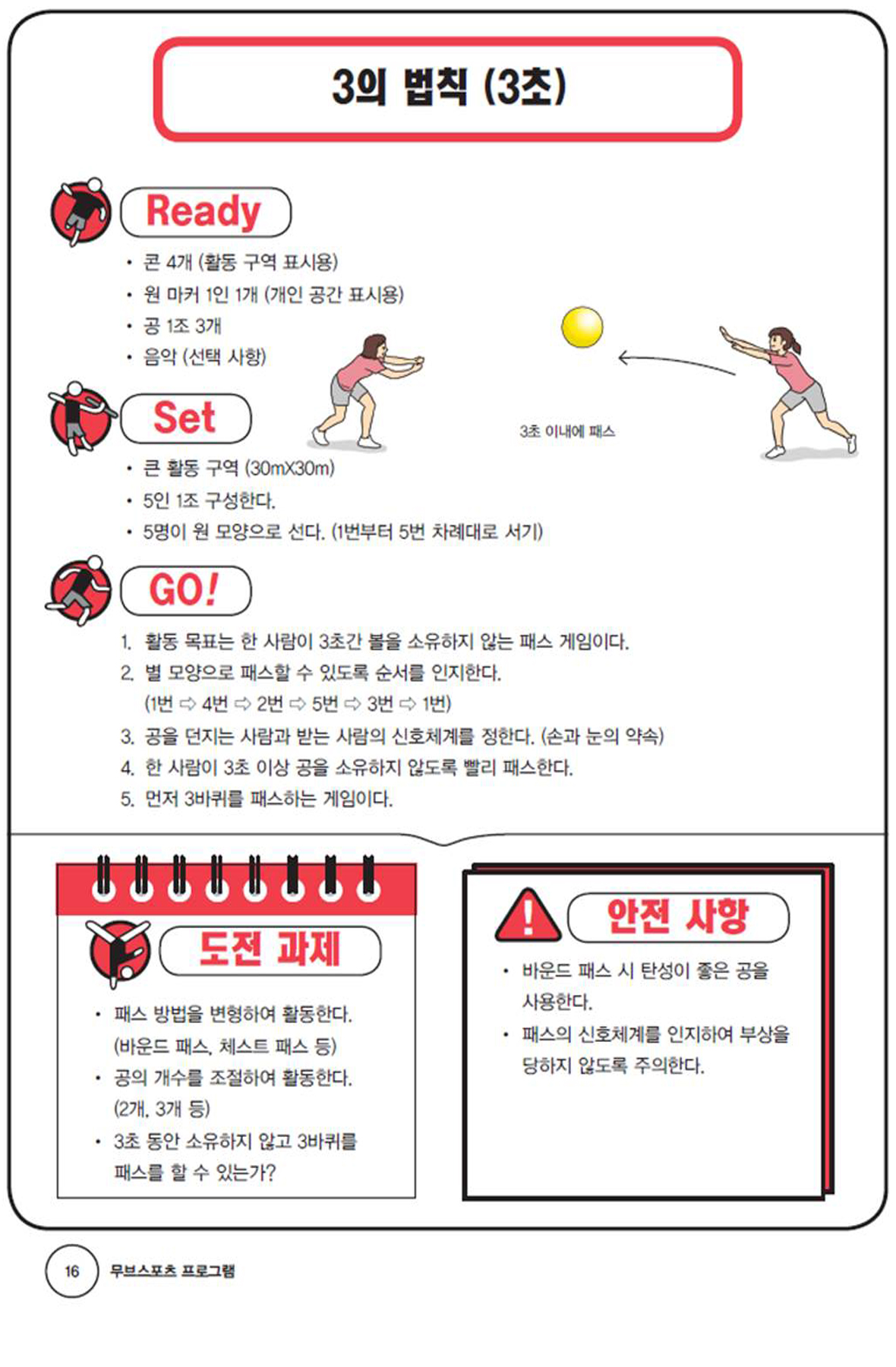 3의 법칙 (3초)

Ready

• 콘 4개 (활동 구역 표시용)
• 원 마커 1인 1개 (개인 공간 표시용)
• 공 1조 3개
• 음악 (선택 사항)

3초 이내에 패스

Set

• 큰 활동 구역 (30mX30m)
• 5인 1조 구성한다.
• 5명이 원 모양으로 선다. (1번부터 5번 차례대로 서기)

GO!

1. 활동 목표는 한 사람이 3초간 볼을 소유하지 않는 패스 게임이다.
2. 별 모양으로 패스할 수 있도록 순서를 인지한다. (1번 ⇨ 4번 ⇨ 2번 ⇨ 5번 ⇨ 3번 ⇨ 1번)
3. 공을 던지는 사람과 받는 사람의 신호체계를 정한다. (손과 눈의 약속)
4. 한 사람이 3초 이상 공을 소유하지 않도록 빨리 패스한다.
5. 먼저 3바퀴를 패스하는 게임이다.

도전 과제

• 패스 방법을 변형하여 활동한다. (바운드 패스, 체스트 패스 등)
• 공의 개수를 조절하여 활동한다. (2개, 3개 등)
• 3초 동안 소유하지 않고 3바퀴를 패스를 할 수 있는가?

안전 사항

• 바운드 패스 시 탄성이 좋은 공을 사용한다.
• 패스의 신호체계를 인지하여 부상을 당하지 않도록 주의한다.

16 무브스포츠 프로그램